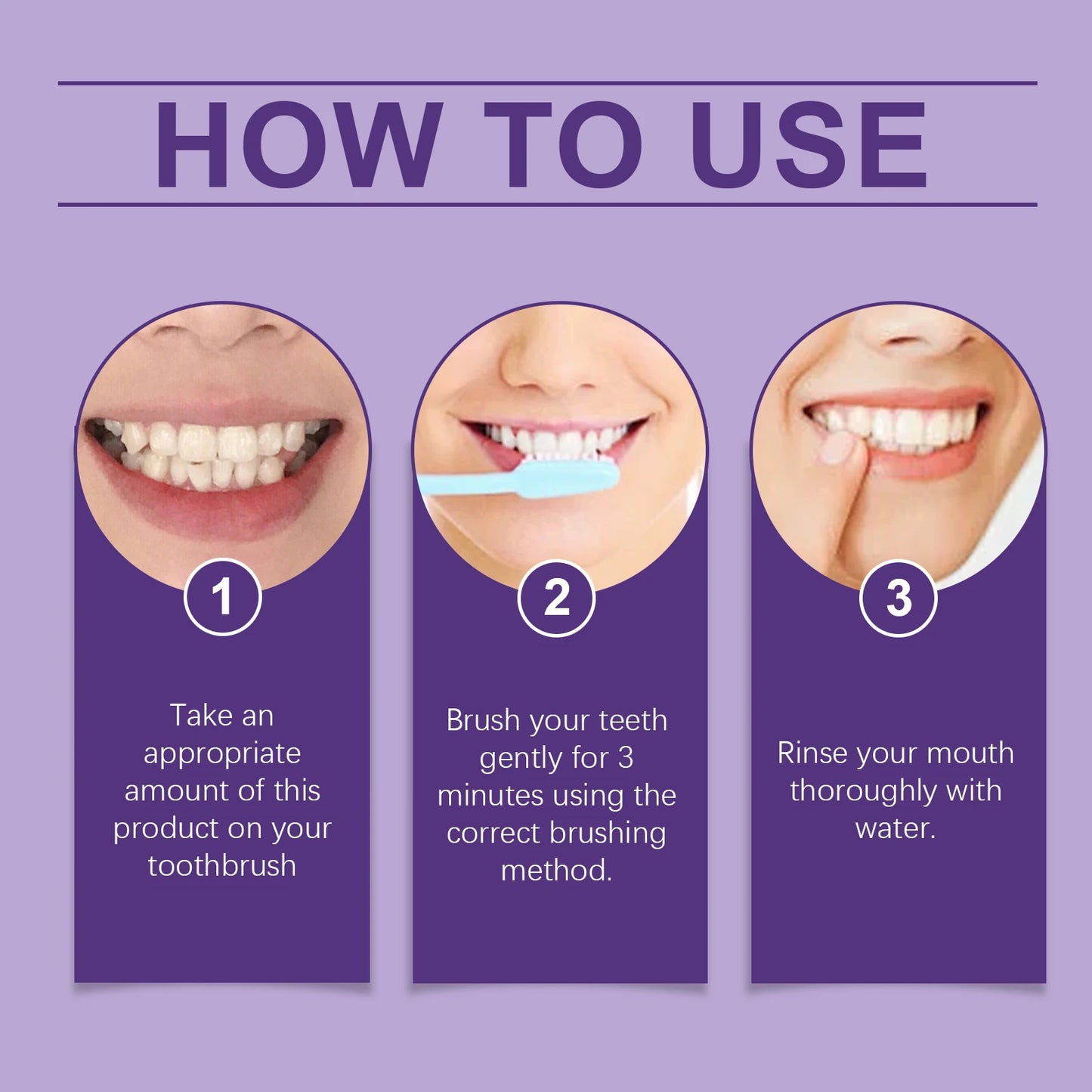 HOW TO USE

1

Take an appropriate amount of this product on your toothbrush

2

Brush your teeth gently for 3 minutes using the correct brushing method.

3

Rinse your mouth thoroughly with water.